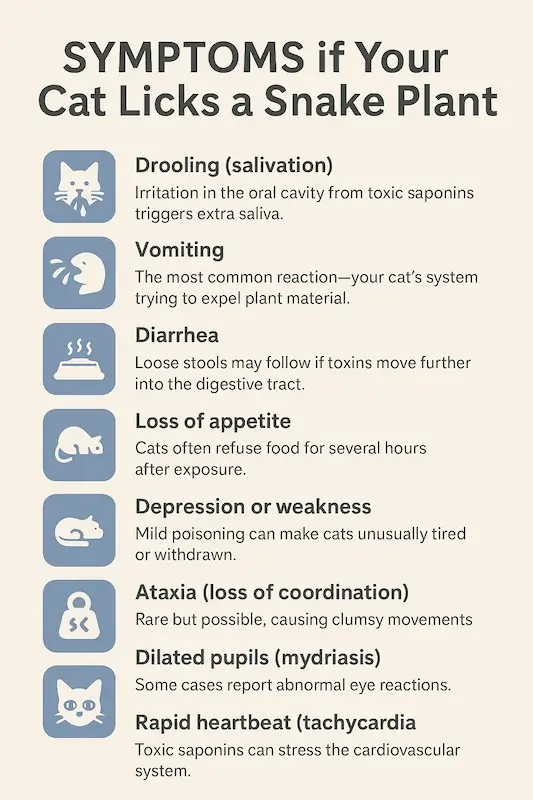 SYMPTOMS if Your Cat Licks a Snake Plant

Drooling (salivation)
Irritation in the oral cavity from toxic saponins triggers extra saliva.

Vomiting
The most common reaction—your cat's system trying to expel plant material.

Diarrhea
Loose stools may follow if toxins move further into the digestive tract.

Loss of appetite
Cats often refuse food for several hours after exposure.

Depression or weakness
Mild poisoning can make cats unusually tired or withdrawn.

Ataxia (loss of coordination)
Rare but possible, causing clumsy movements

Dilated pupils (mydriasis)
Some cases report abnormal eye reactions.

Rapid heartbeat (tachycardia
Toxic saponins can stress the cardiovascular system.