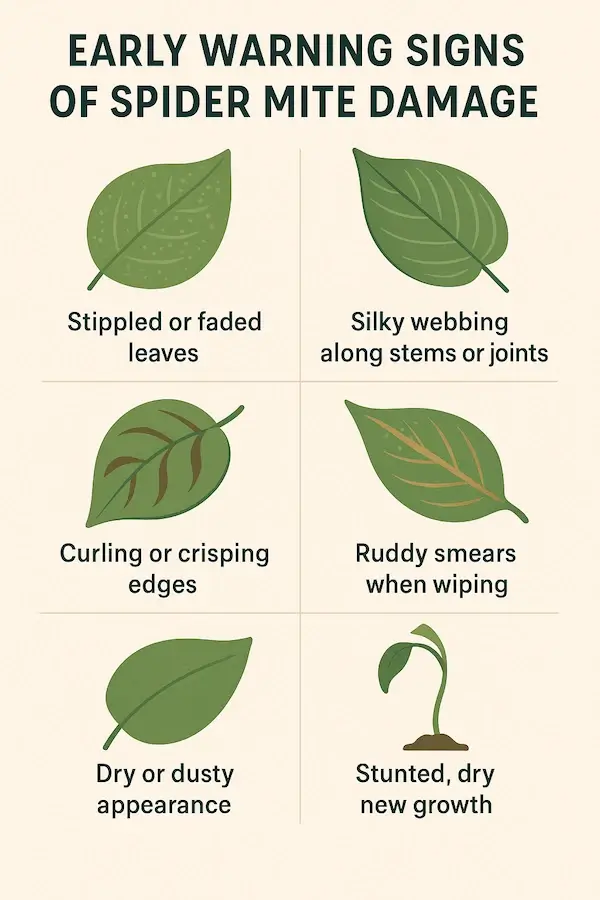 EARLY WARNING SIGNS OF SPIDER MITE DAMAGE

Stippled or faded leaves

Silky webbing along stems or joints

Curling or crisping edges

Ruddy smears when wiping

Dry or dusty appearance

Stunted, dry new growth