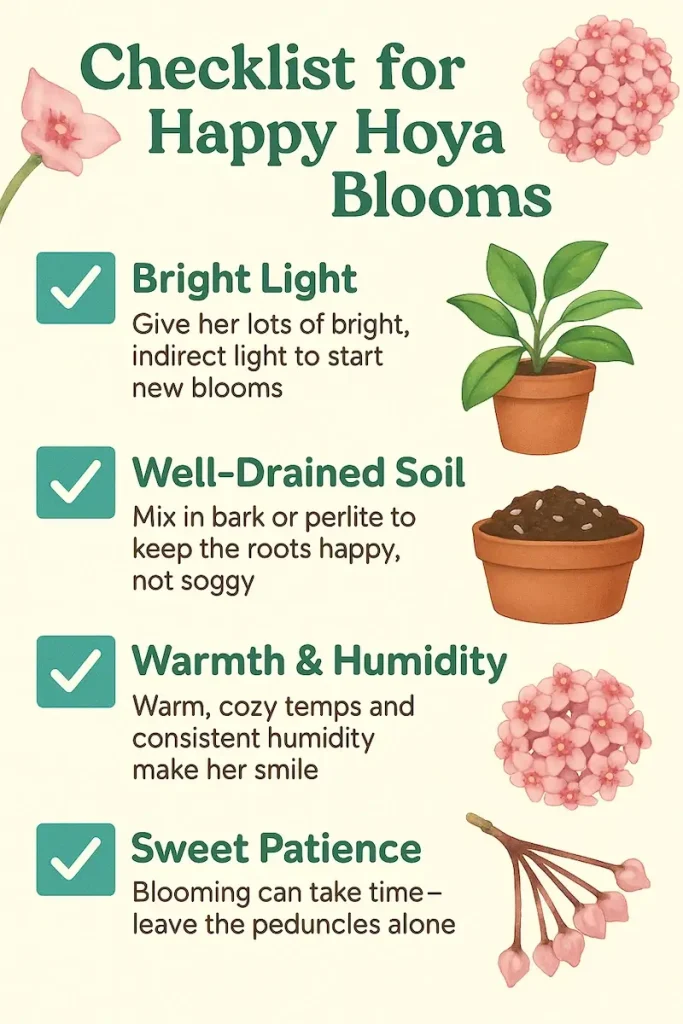 Checklist for Happy Hoya Blooms

Bright Light
Give her lots of bright, indirect light to start new blooms

Well-Drained Soil
Mix in bark or perlite to keep the roots happy, not soggy

Warmth & Humidity
Warm, cozy temps and consistent humidity make her smile

Sweet Patience
Blooming can take time– leave the peduncles alone