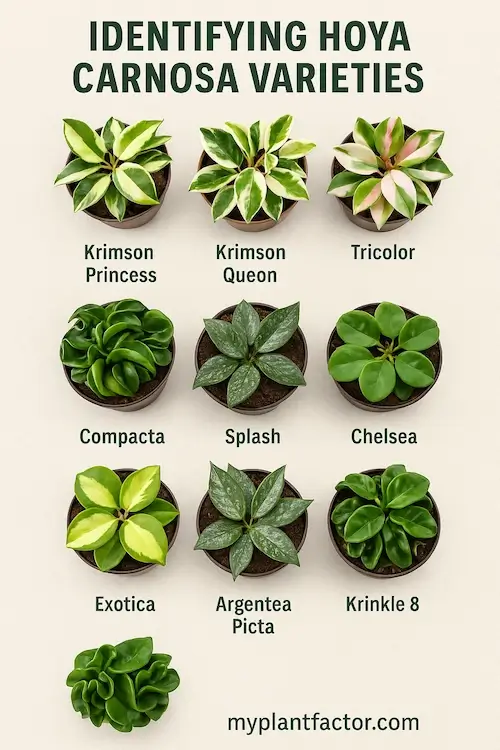 IDENTIFYING HOYA CARNOSA VARIETIES

Krimson Princess

Krimson Queon

Tricolor

Compacta

Splash

Chelsea

Exotica

Argentea Picta

Krinkle 8

myplantfactor.com