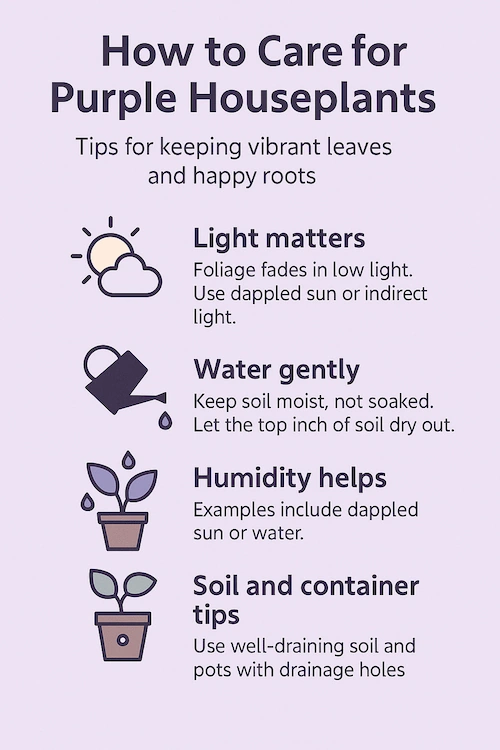 How to Care for Purple Houseplants

Tips for keeping vibrant leaves and happy roots

Light matters
Foliage fades in low light. Use dappled sun or indirect light.

Water gently
Keep soil moist, not soaked. Let the top inch of soil dry out.

Humidity helps
Examples include dappled sun or water.

Soil and container tips
Use well-draining soil and pots with drainage holes